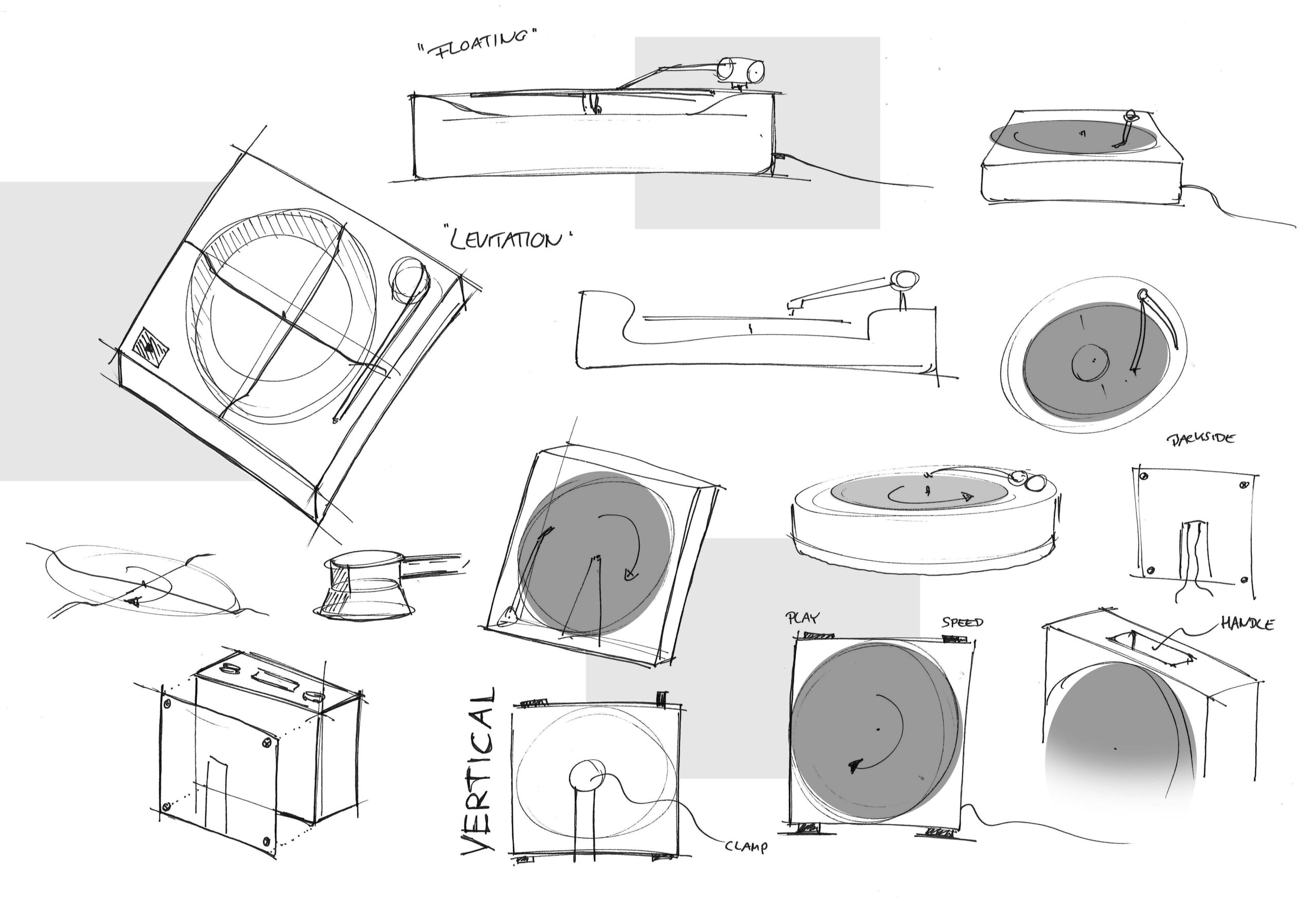 "FLOATING"

"LEVITATION"

DARKSIDE

PLAY

SPEED

HANDLE

VERTICAL

CLAMP